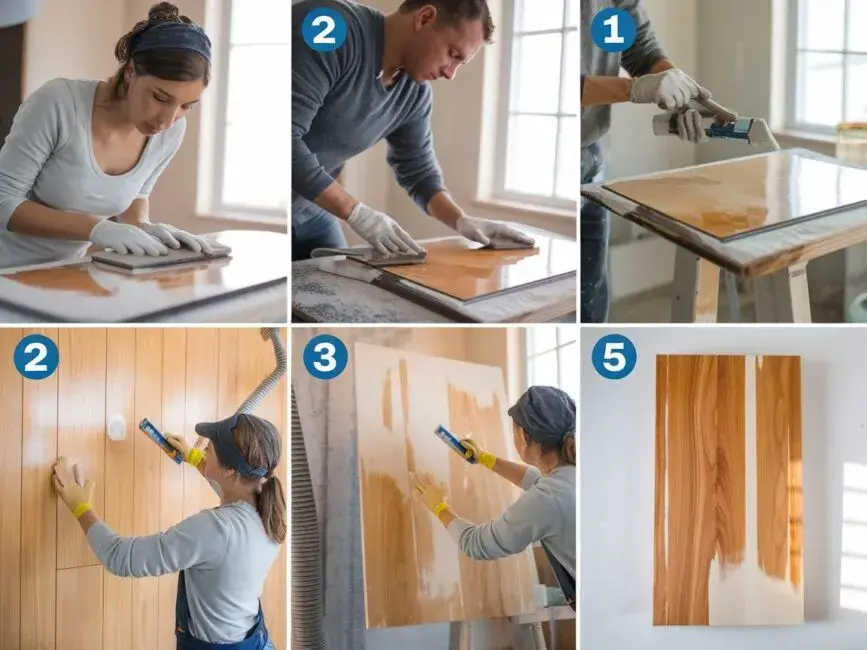 2

1

2

3

5